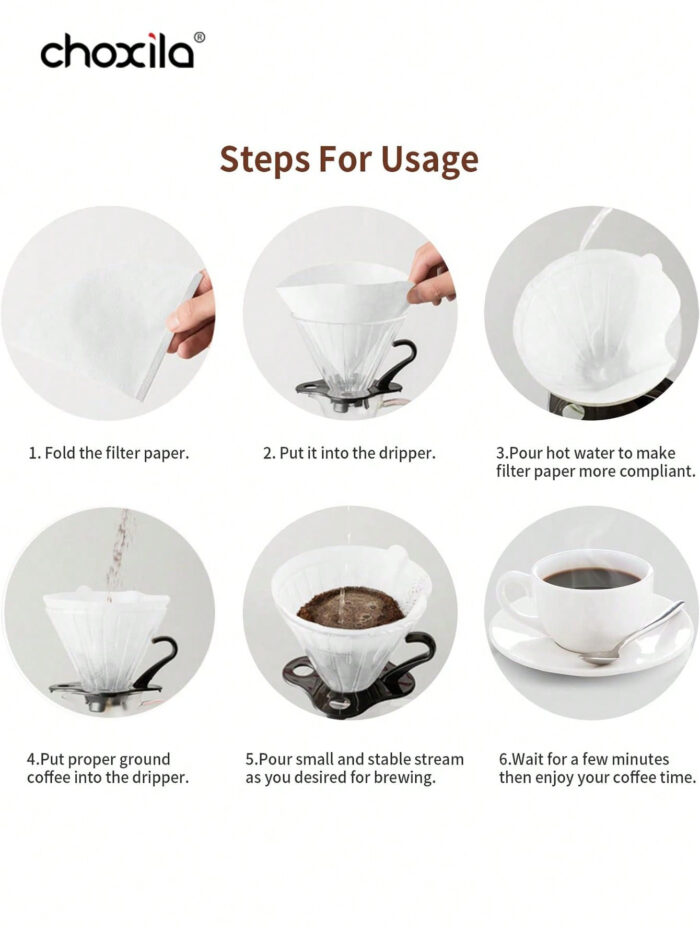 choxila®

Steps For Usage

1. Fold the filter paper.

2. Put it into the dripper.

3.Pour hot water to make filter paper more compliant.

4.Put proper ground coffee into the dripper.

5.Pour small and stable stream as you desired for brewing.

6.Wait for a few minutes then enjoy your coffee time.