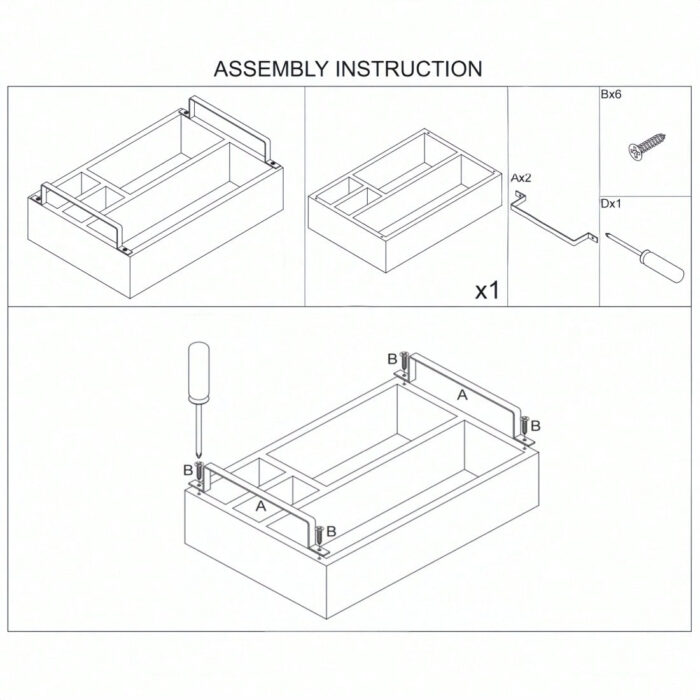 ASSEMBLY INSTRUCTION

x1

Ax2

Bx6

Dx1

B

A

B

B

A

B