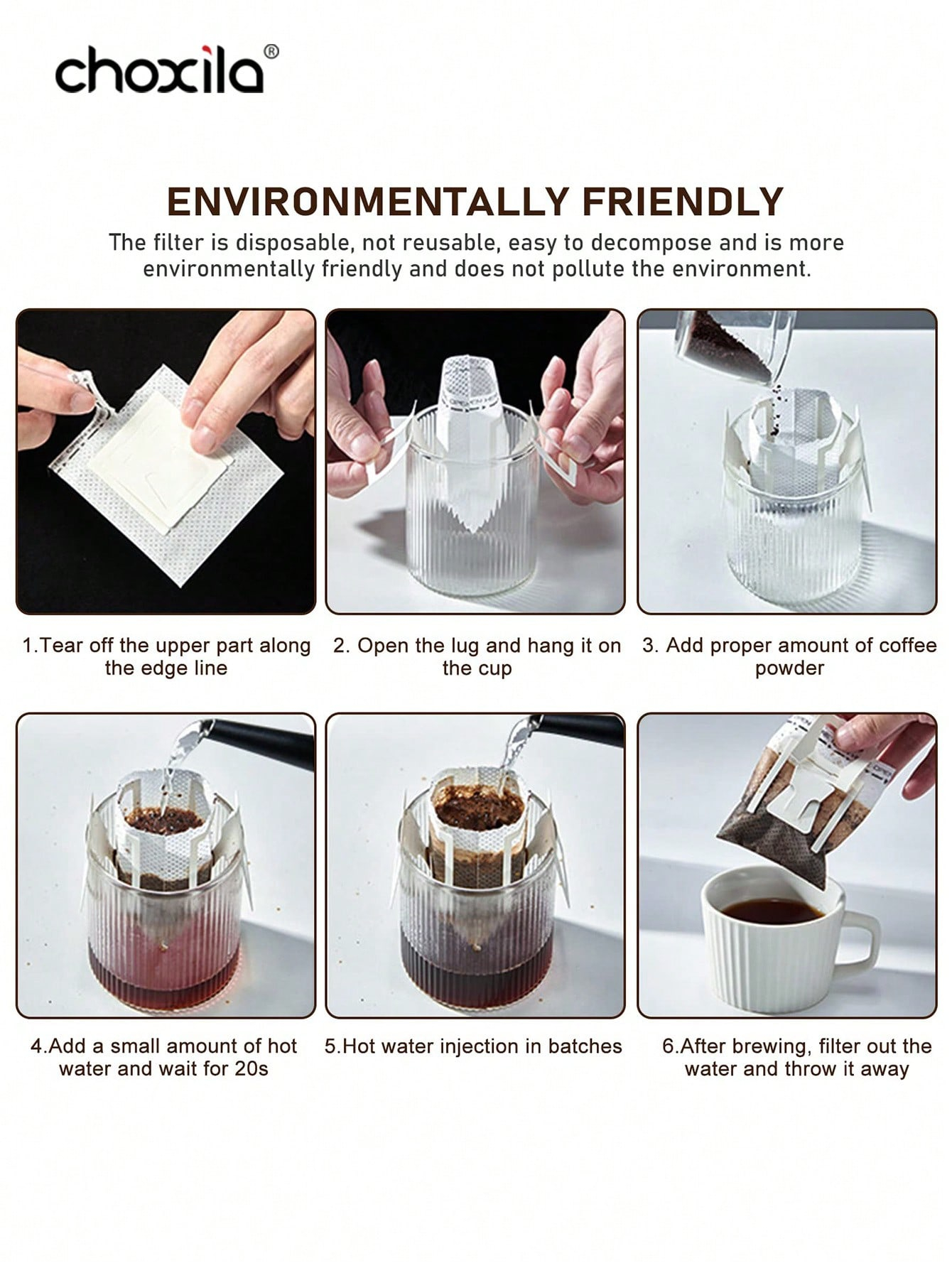 choxila®

ENVIRONMENTALLY FRIENDLY

The filter is disposable, not reusable, easy to decompose and is more environmentally friendly and does not pollute the environment.

1.Tear off the upper part along the edge line

2. Open the lug and hang it on the cup

3. Add proper amount of coffee powder

4.Add a small amount of hot water and wait for 20s

5.Hot water injection in batches

6.After brewing, filter out the water and throw it away